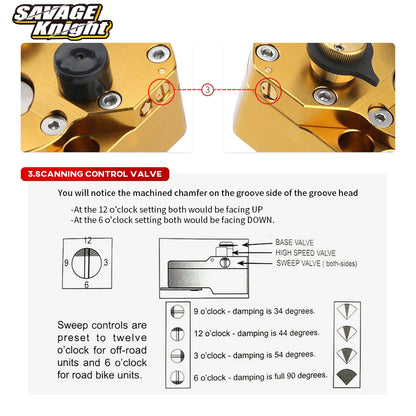 SAVAGE Knight

3

3.SCANNING CONTROL VALVE

You will notice the machined chamfer on the groove side of the groove head

-At the 12 o'clock setting both would be facing UP
-At the 6 o'clock setting both would be facing DOWN.

12
9
3
6

BASE VALVE
HIGH SPEED VALVE
SWEEP VALVE ( both-sides)

Sweep controls are preset to twelve o'clock for off-road units and 6 o'clock for road bike units.

9 o'clock - damping is 34 degrees.
12 o'clock - damping is 44 degrees.
3 o'clock - damping is 54 degrees.
6 o'clock - damping is full 90 degrees.