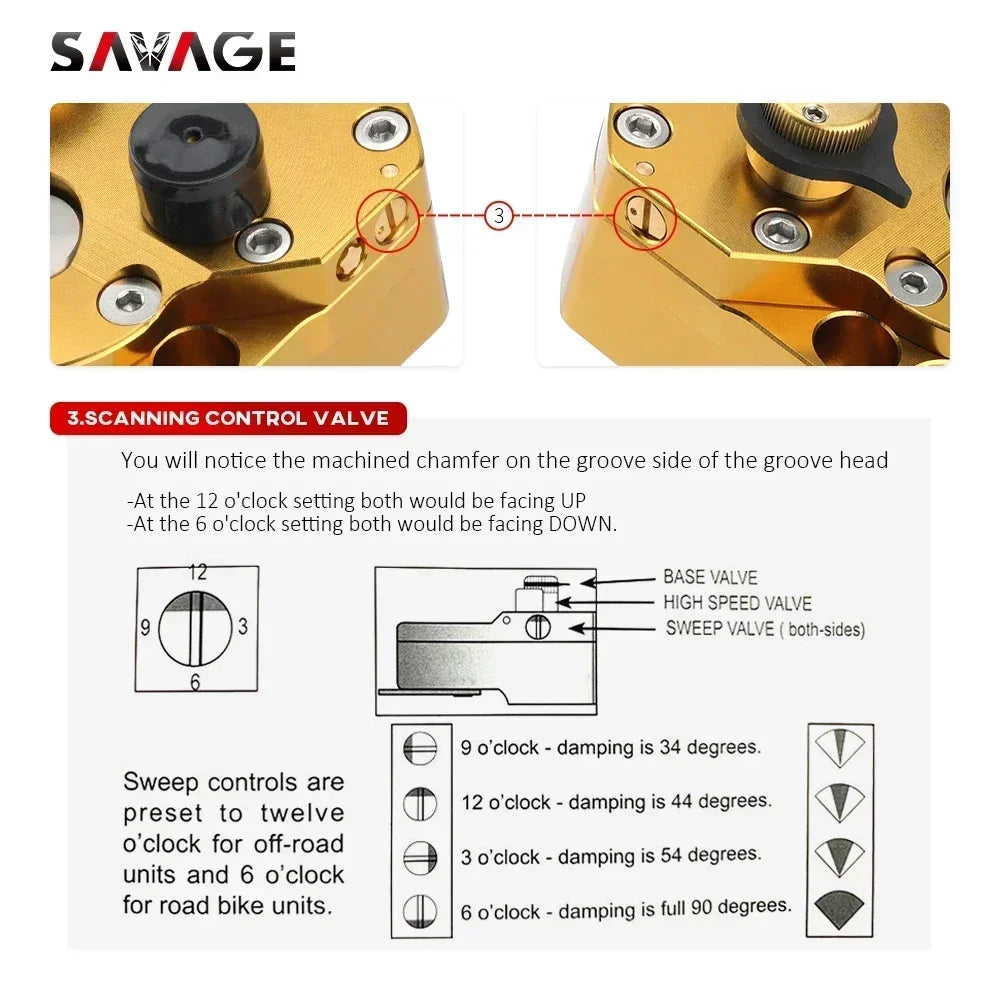 SAVAGE

3

3.SCANNING CONTROL VALVE

You will notice the machined chamfer on the groove side of the groove head

-At the 12 o'clock setting both would be facing UP
-At the 6 o'clock setting both would be facing DOWN.

12
9
3
6

BASE VALVE
HIGH SPEED VALVE
SWEEP VALVE ( both-sides)

Sweep controls are preset to twelve o'clock for off-road units and 6 o'clock for road bike units.

9 o'clock - damping is 34 degrees.
12 o'clock - damping is 44 degrees.
3 o'clock - damping is 54 degrees.
6 o'clock - damping is full 90 degrees.