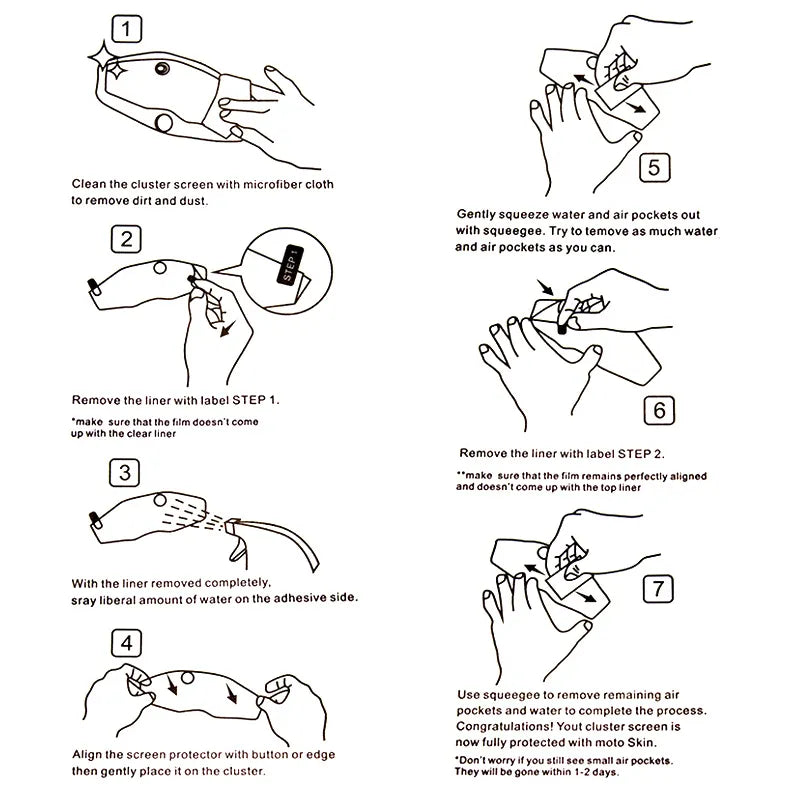 1

Clean the cluster screen with microfiber cloth to remove dirt and dust.

2

STEP 1

Remove the liner with label STEP 1.

*make sure that the film doesn't come up with the clear liner

3

With the liner removed completely, sray liberal amount of water on the adhesive side.

4

Align the screen protector with button or edge then gently place it on the cluster.

5

Gently squeeze water and air pockets out with squeegee. Try to temove as much water and air pockets as you can.

6

Remove the liner with label STEP 2.

**make sure that the film remains perfectly aligned and doesn't come up with the top liner

7

Use squeegee to remove remaining air pockets and water to complete the process. Congratulations! Yout cluster screen is now fully protected with moto Skin.

*Don't worry if you still see small air pockets. They will be gone within 1-2 days.