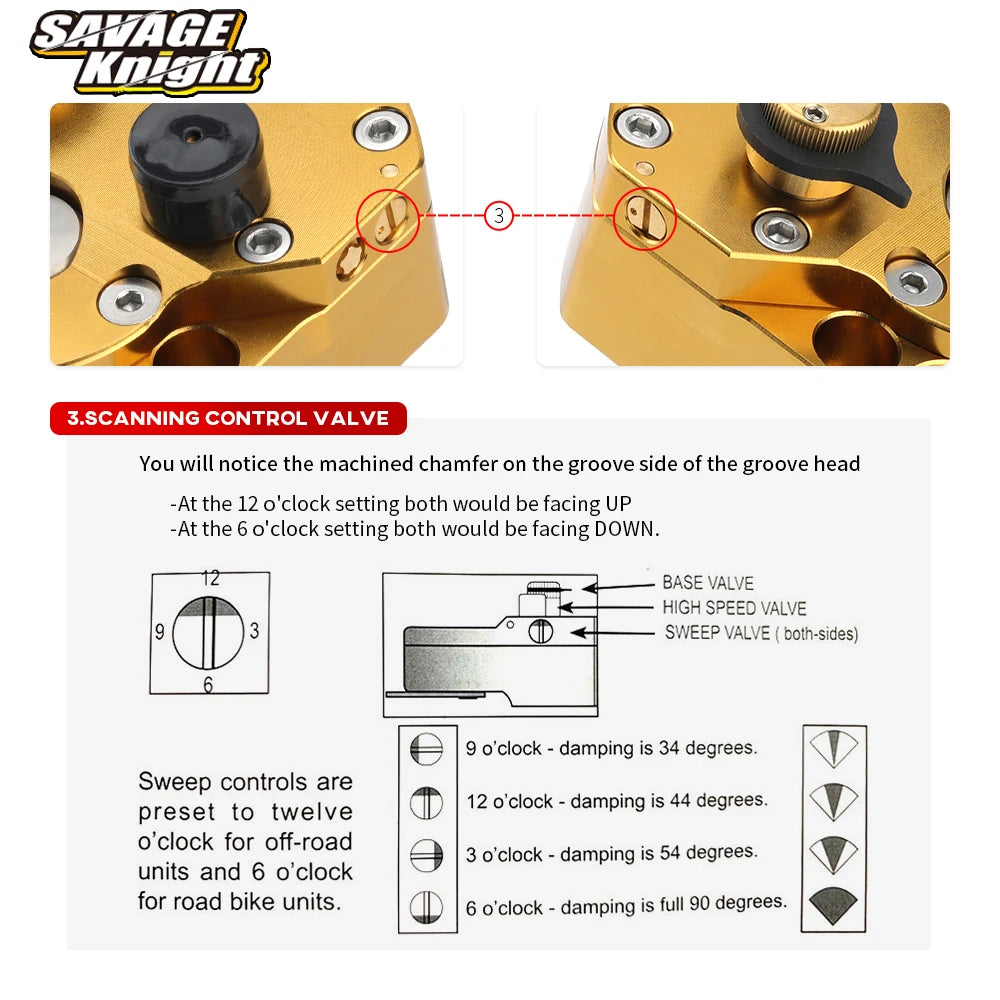 SAVAGE Knight

3

3.SCANNING CONTROL VALVE

You will notice the machined chamfer on the groove side of the groove head

-At the 12 o'clock setting both would be facing UP
-At the 6 o'clock setting both would be facing DOWN.

12
9
3
6

BASE VALVE
HIGH SPEED VALVE
SWEEP VALVE ( both-sides)

Sweep controls are preset to twelve o'clock for off-road units and 6 o'clock for road bike units.

9 o'clock - damping is 34 degrees.
12 o'clock - damping is 44 degrees.
3 o'clock - damping is 54 degrees.
6 o'clock - damping is full 90 degrees.